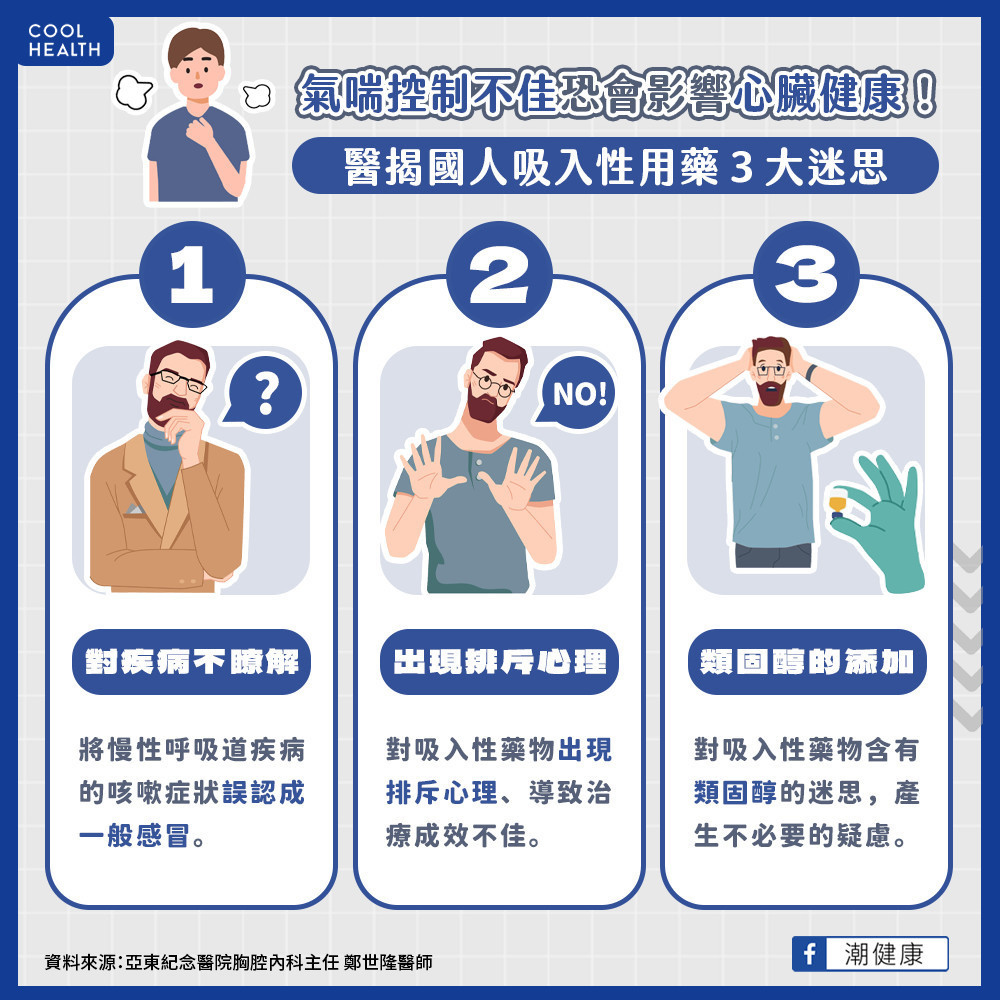 COOL HEALTH

氣喘控制不佳恐會影響心臟健康！

醫揭國人吸入性用藥 3 大迷思

1

?

對疾病不瞭解

將慢性呼吸道疾病的咳嗽症狀誤認成一般感冒。

2

NO!

出現排斥心理

對吸入性藥物出現排斥心理、導致治療成效不佳。

3

類固醇的添加

對吸入性藥物含有類固醇的迷思，產生不必要的疑慮。

資料來源：亞東紀念醫院胸腔內科主任 鄭世隆醫師

f 潮健康